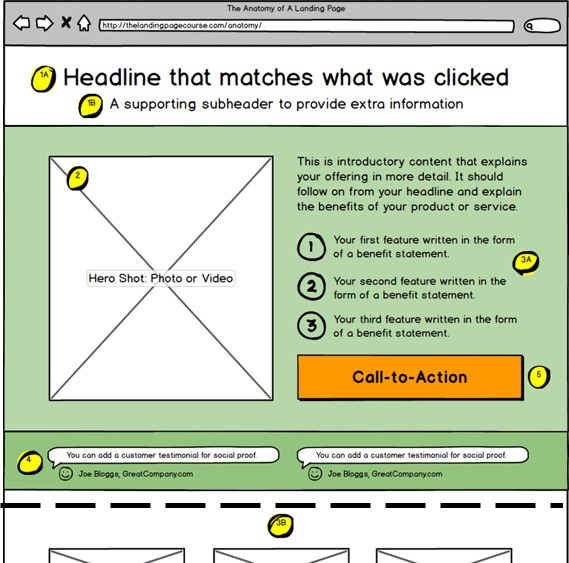 The Anatomy of A Landing Page

http://thelandingpagecourse.com/anatomy/

1A Headline that matches what was clicked

1B A supporting subheader to provide extra information

2

Hero Shot: Photo or Video

This is introductory content that explains your offering in more detail. It should follow on from your headline and explain the benefits of your product or service.

1 Your first feature written in the form of a benefit statement.

3A

2 Your second feature written in the form of a benefit statement.

3 Your third feature written in the form of a benefit statement.

Call-to-Action

5

4

You can add a customer testimonial for social proof.

Joe Bloggs, GreatCompany.com

You can add a customer testimonial for social proof.

Joe Bloggs, GreatCompany.com

3B